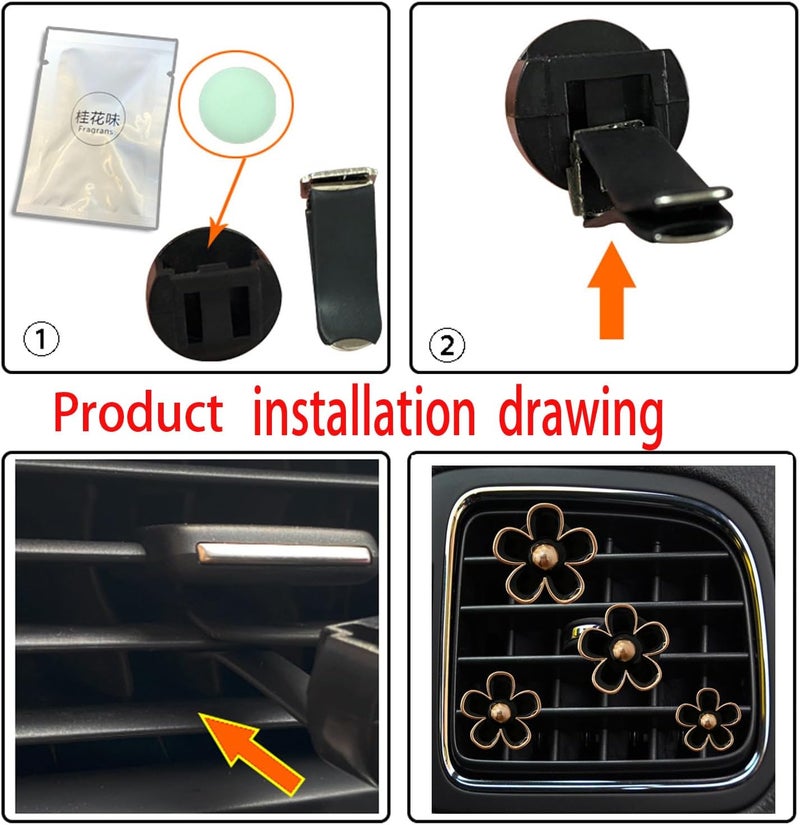 桂花味
Fragrans

①

②

Product installation drawing